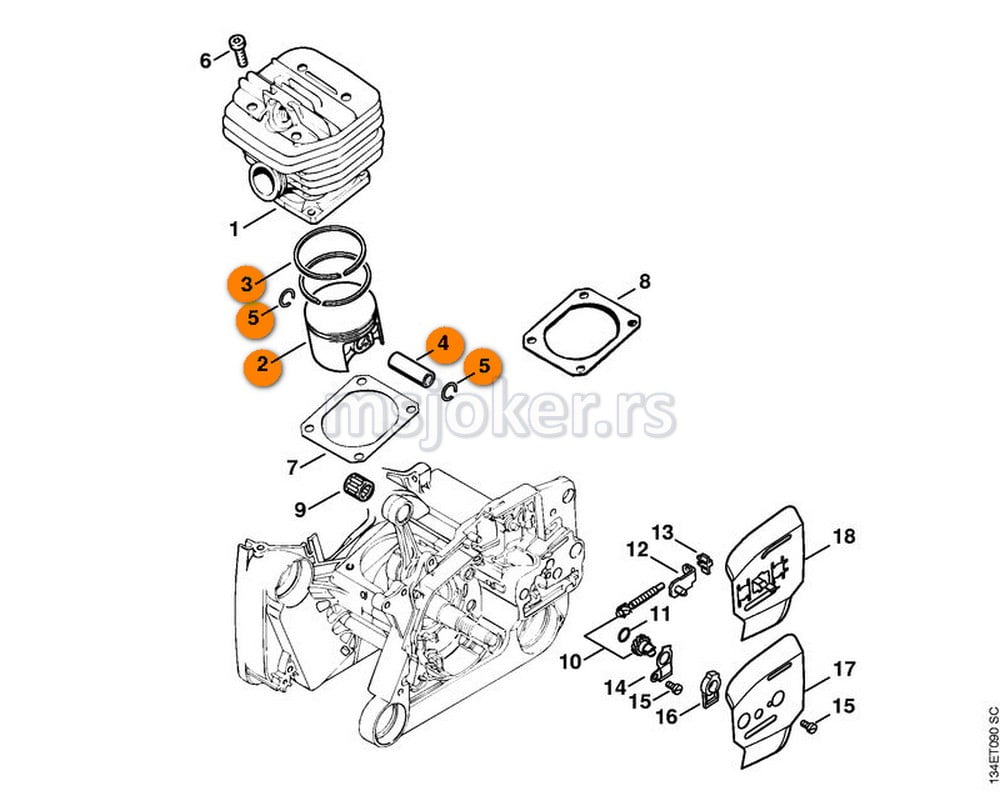 6
1
3
5
2
4
5
8
msjoker.rs
7
9
13
12
18
11
10
14
15
16
17
15
134ET090 SC