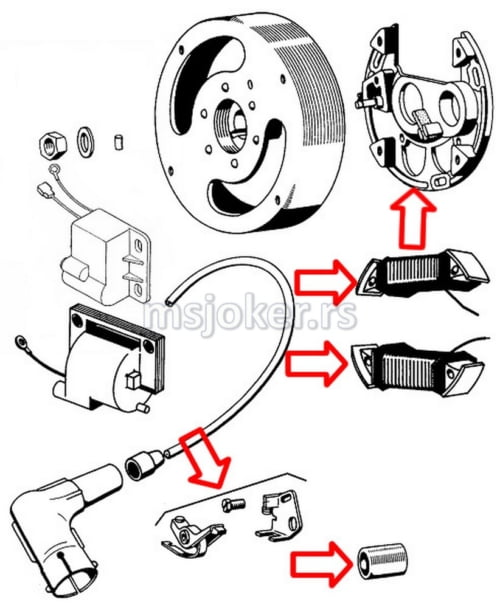 msjoker.rs